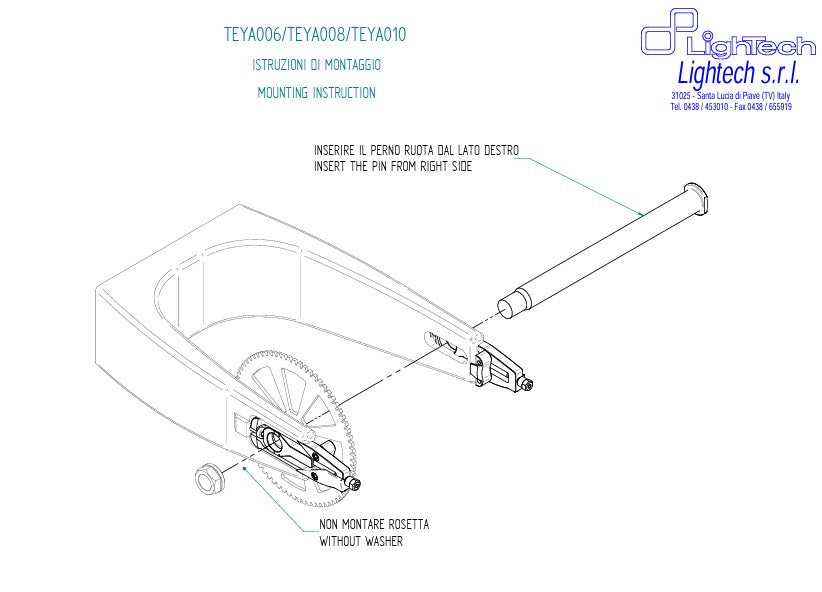 TEYA006/TEYA008/TEYA010

ISTRUZIONI DI MONTAGGIO

MOUNTING INSTRUCTION

LighTech

Lightech s.r.l.

31025 - Santa Lucia di Piave (TV) Italy
Tel. 0438 / 453010 - Fax 0438 / 655919

INSERIRE IL PERNO RUOTA DAL LATO DESTRO
INSERT THE PIN FROM RIGHT SIDE

NON MONTARE ROSETTA
WITHOUT WASHER